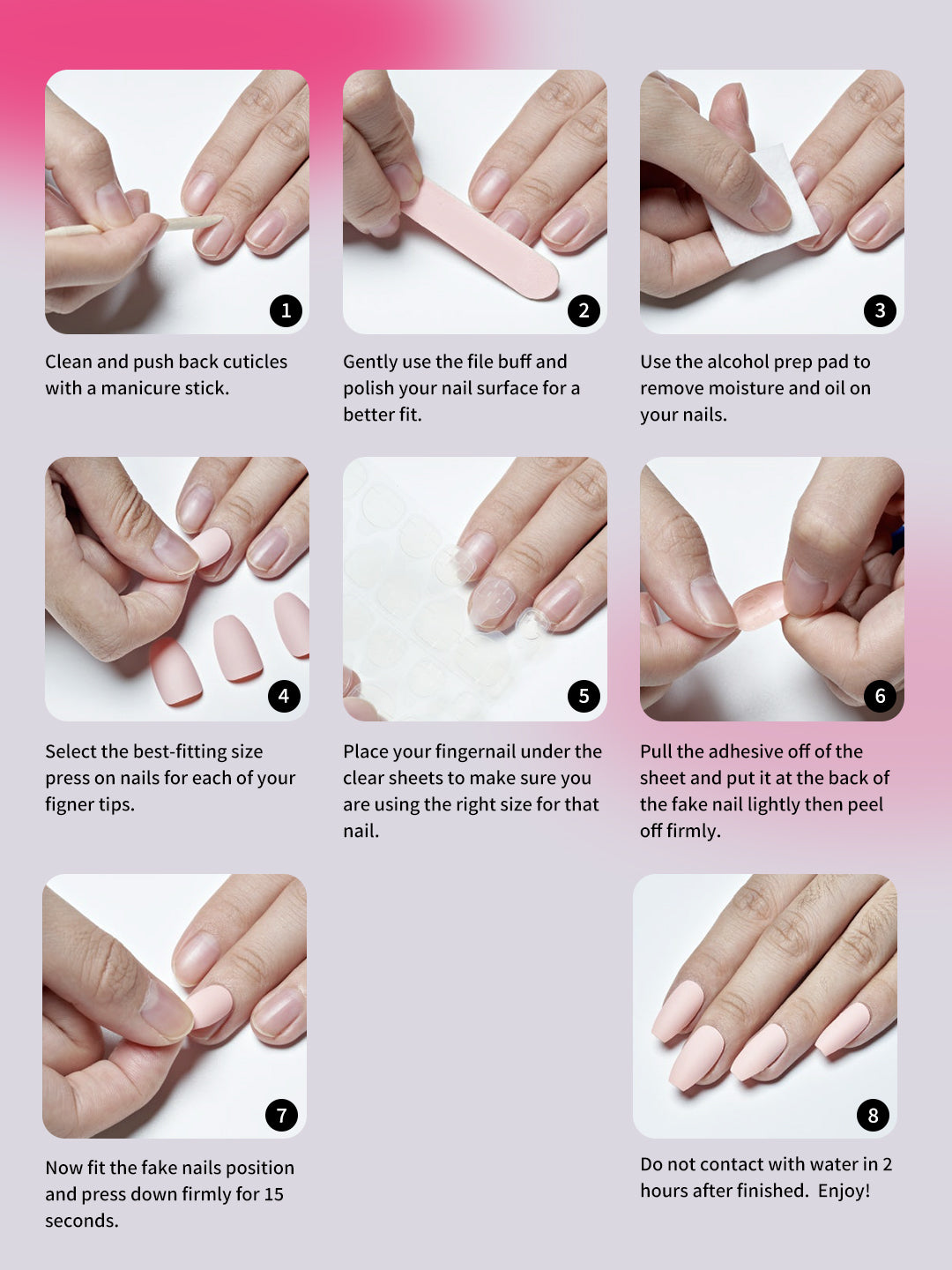 1

Clean and push back cuticles with a manicure stick.

2

Gently use the file buff and polish your nail surface for a better fit.

3

Use the alcohol prep pad to remove moisture and oil on your nails.

4

Select the best-fitting size press on nails for each of your figner tips.

5

Place your fingernail under the clear sheets to make sure you are using the right size for that nail.

6

Pull the adhesive off of the sheet and put it at the back of the fake nail lightly then peel off firmly.

7

Now fit the fake nails position and press down firmly for 15 seconds.

8

Do not contact with water in 2 hours after finished. Enjoy!